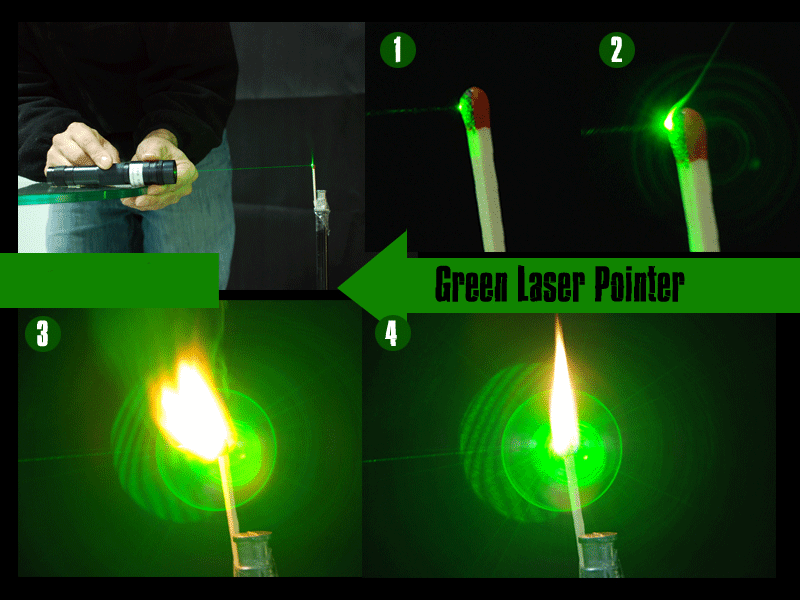 1
2
Green Laser Pointer
3
4